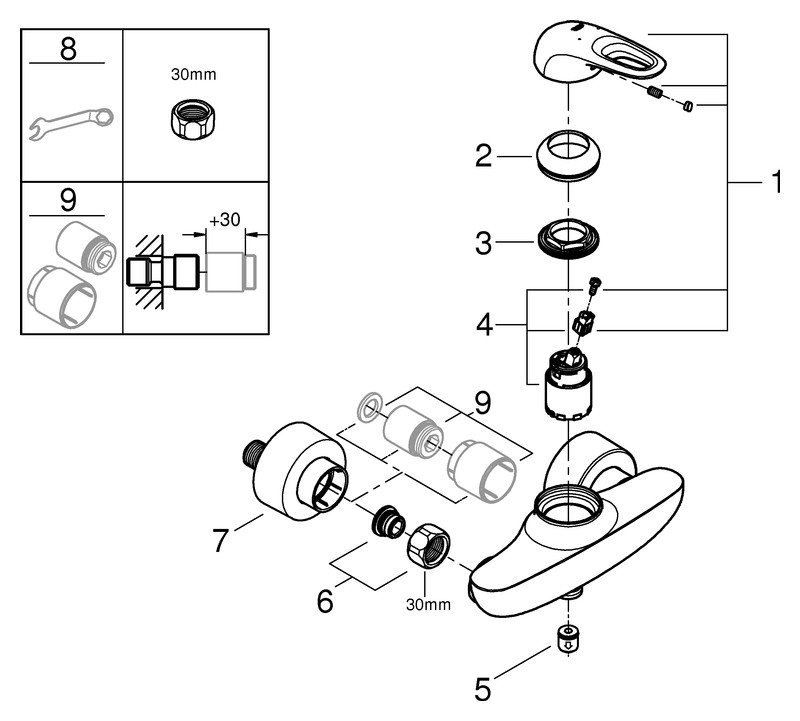 8
30mm
9
+30
1
2
3
4
9
7
6
30mm
5