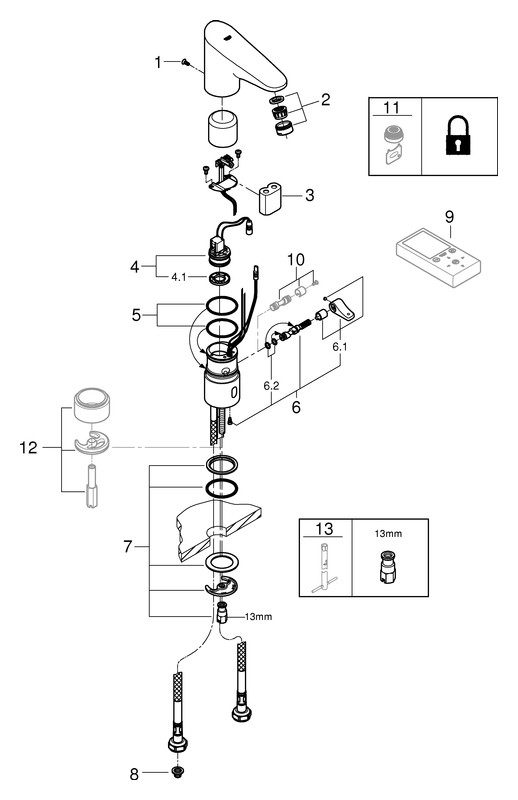 1
2
11
3
9
4
4.1
10
5
6.1
6.2
6
12
7
13
13mm
13mm
8