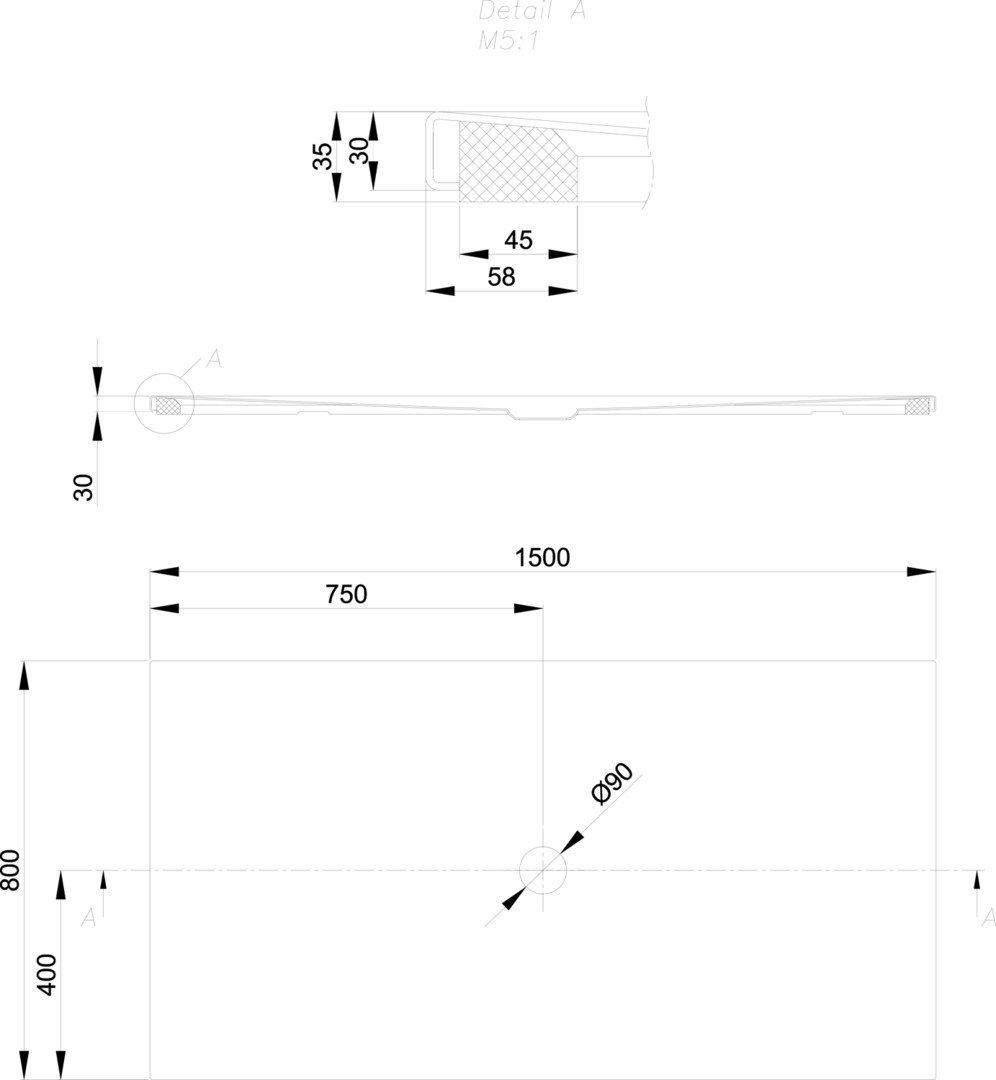 Detail A
M5:1

35
30
45
58

A
30

1500
750
Ø90
800
400
A
A