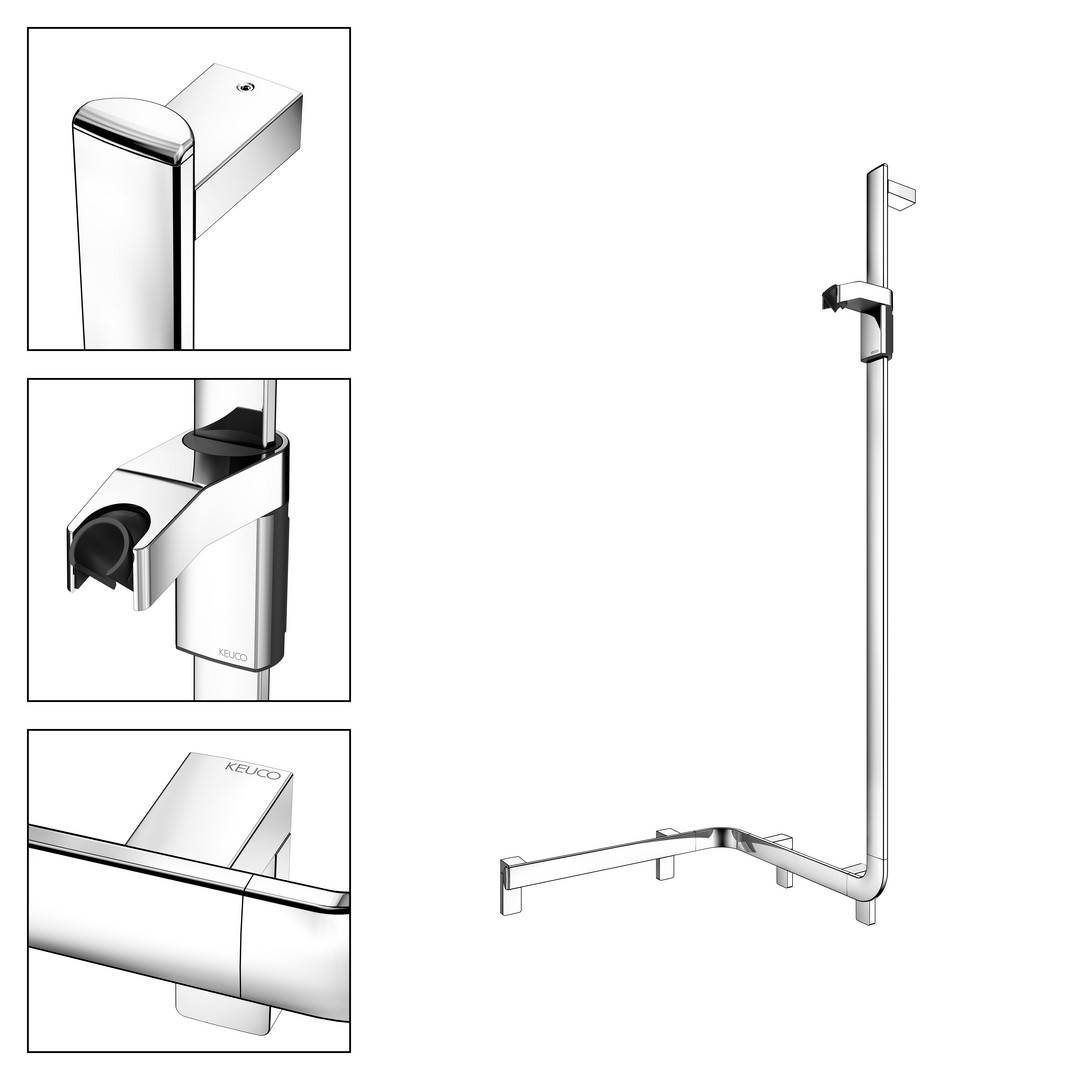 KEUCO

KEUCO