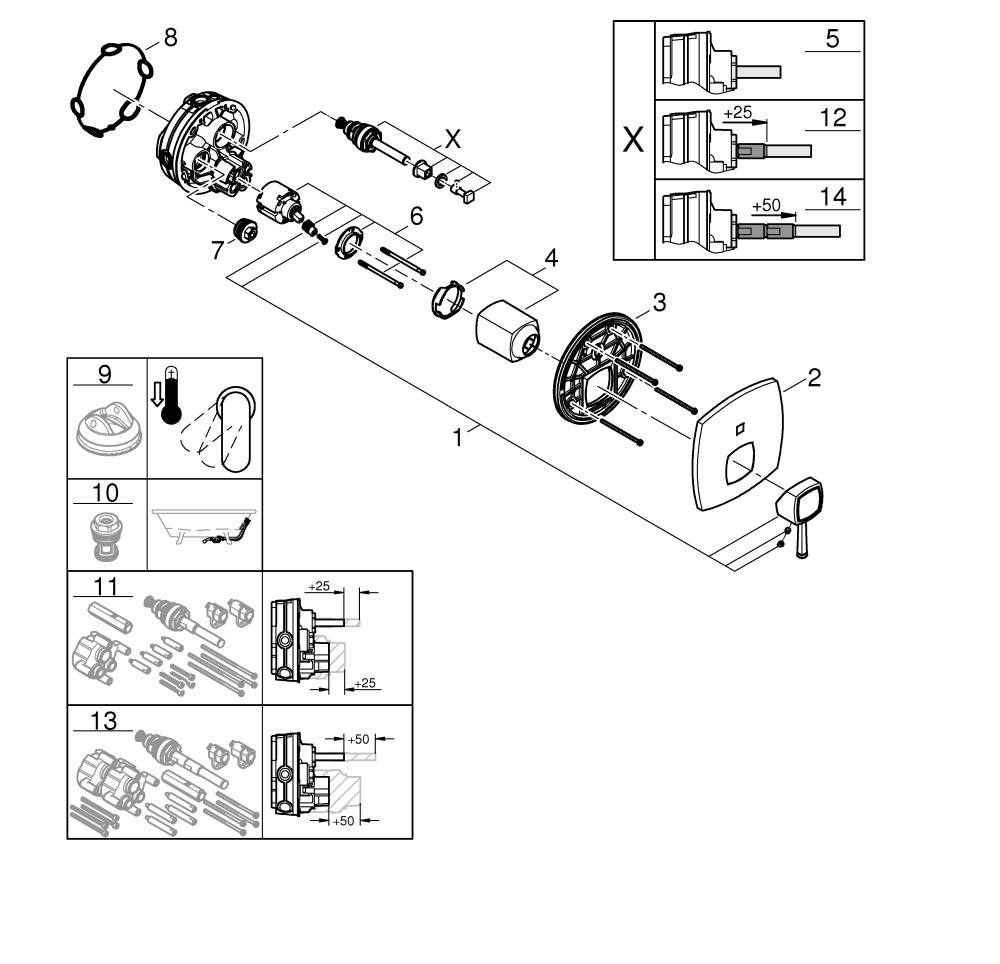 8

X

7

6

4

3

2

1

X

5

+25

12

+50

14

9

10

11

+25

+25

13

+50

+50