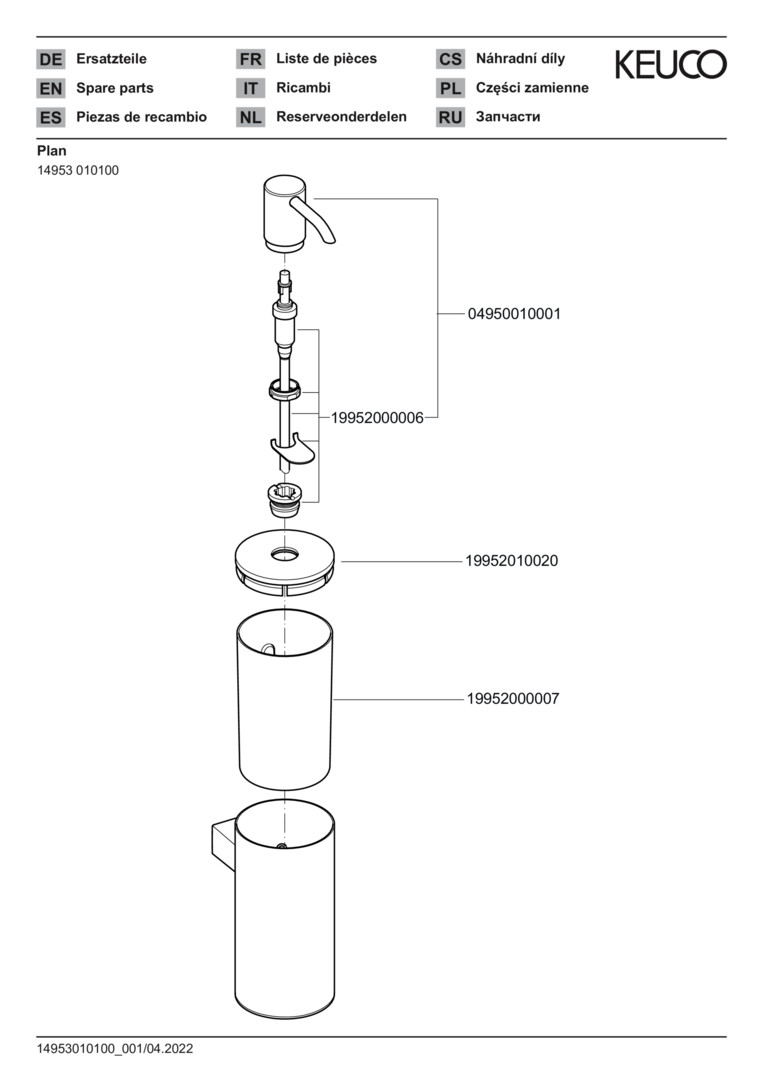 DE Ersatzteile
EN Spare parts
ES Piezas de recambio

FR Liste de pièces
IT Ricambi
NL Reserveonderdelen

CS Náhradní díly
PL Części zamienne
RU Запчасти

KEUCO

Plan
14953 010100

04950010001

19952000006

19952010020

19952000007

14953010100_001/04.2022