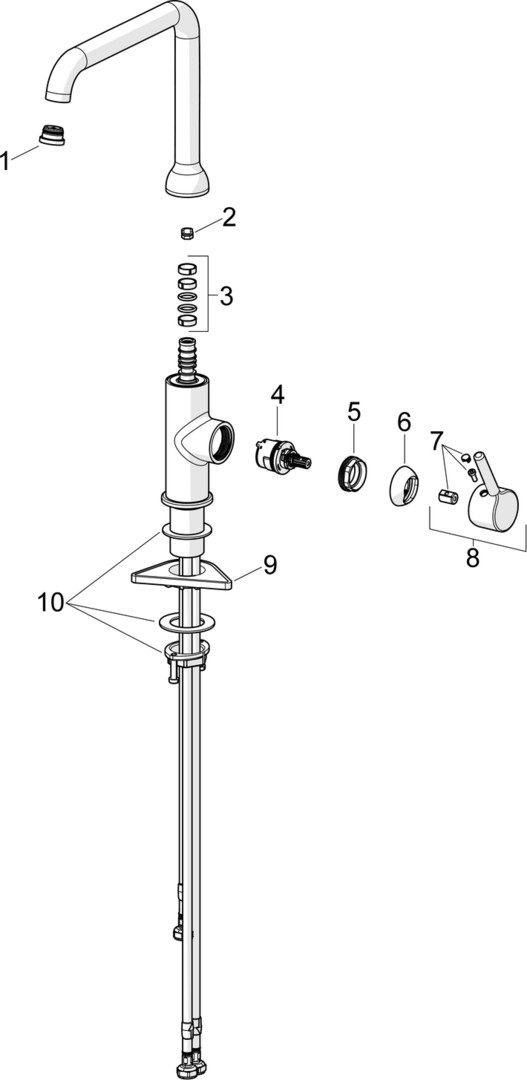 1
2
3
4
5
6
7
8
9
10