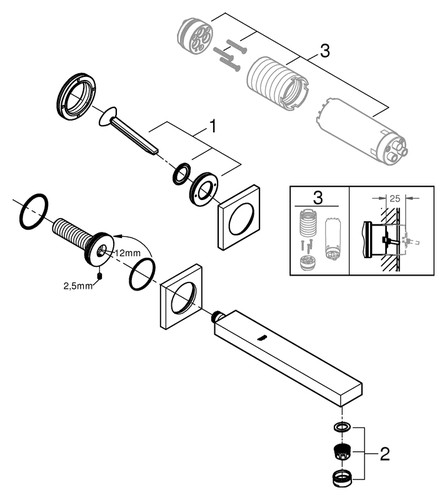 3
1
3
25
12mm
2,5mm
2