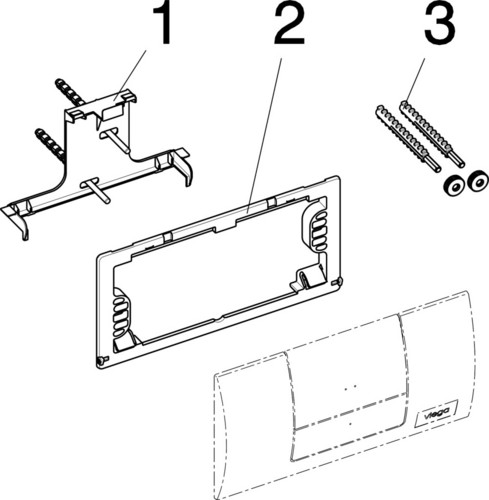 1
2
3
viega