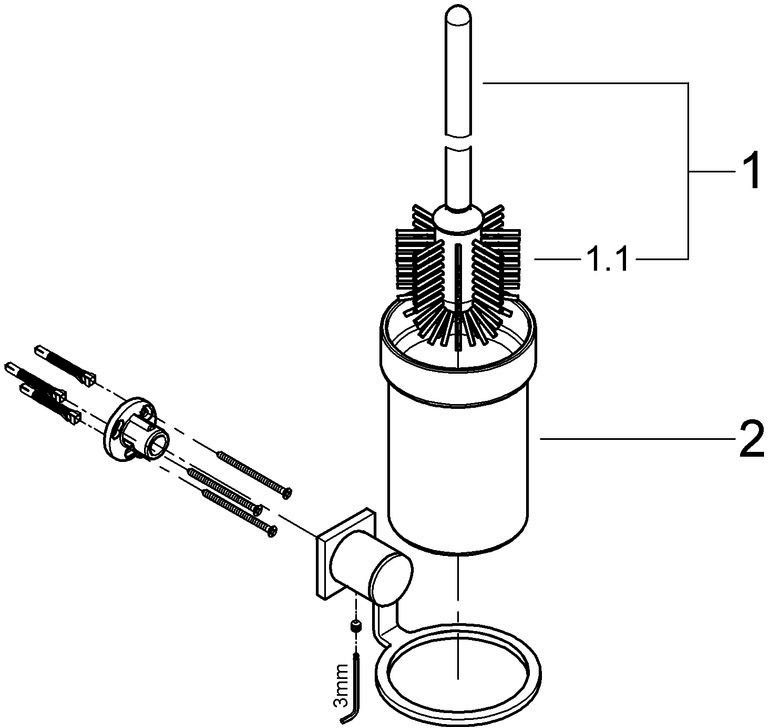 1
1.1
2
3mm