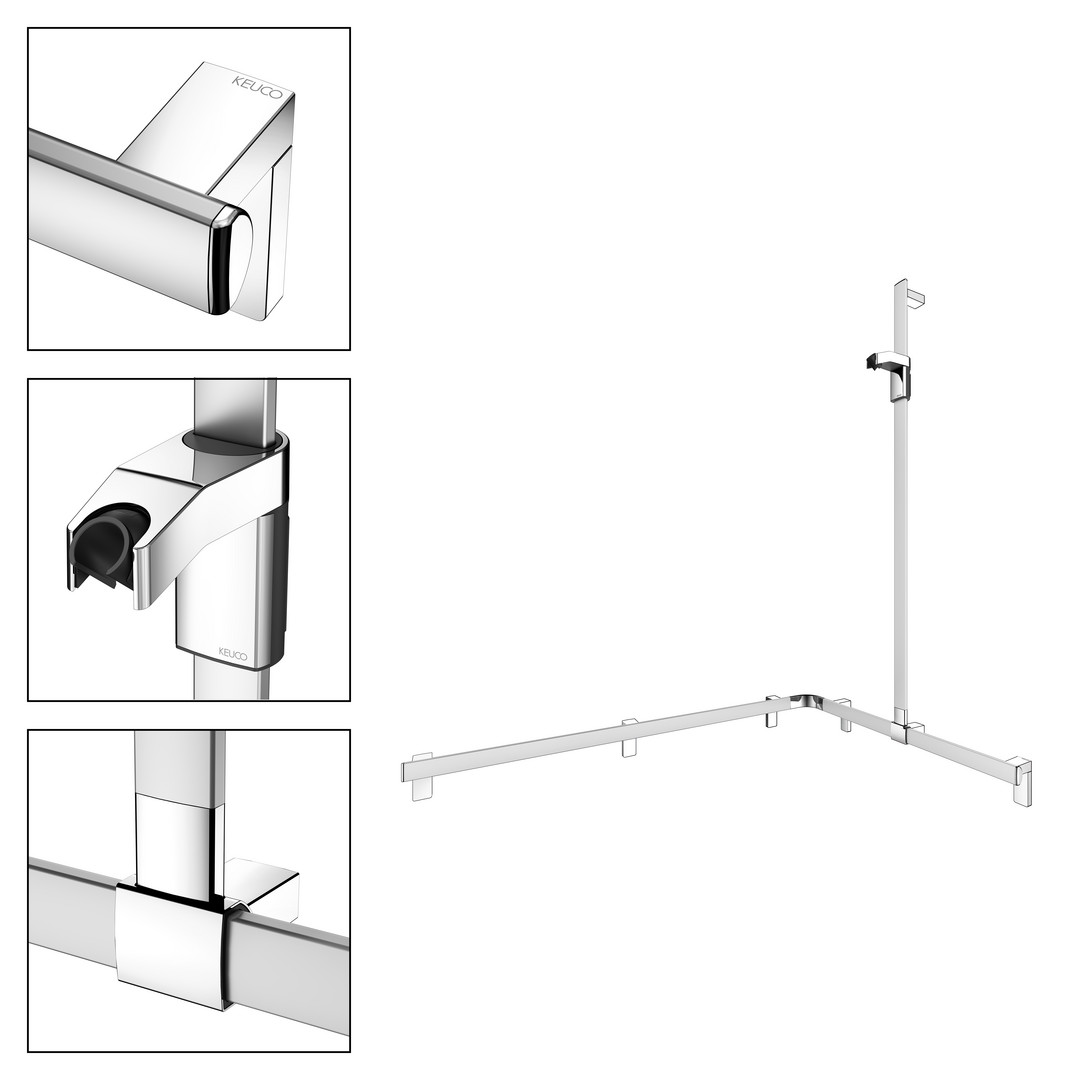 KEUCO

KEUCO