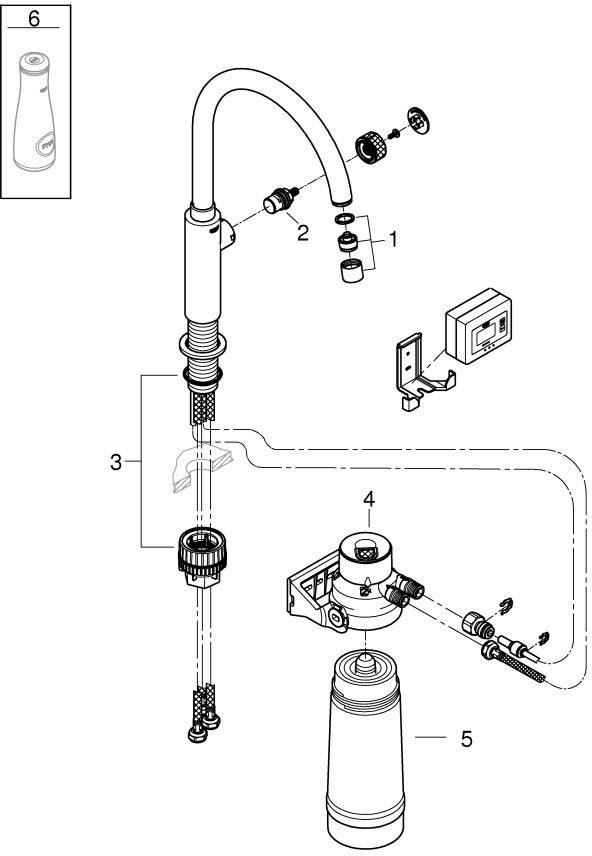 6

2

1

3

4

5