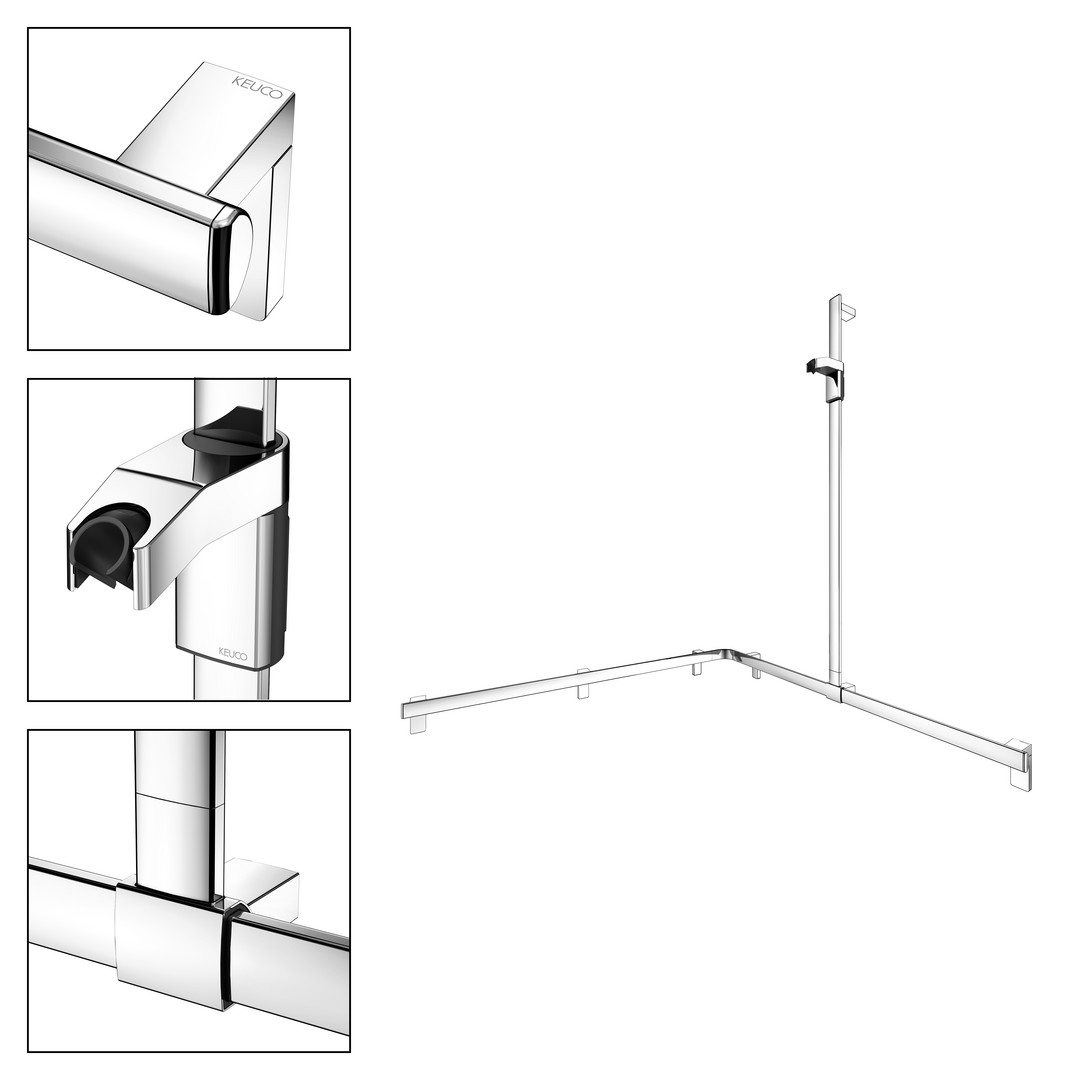 KEUCO

KEUCO