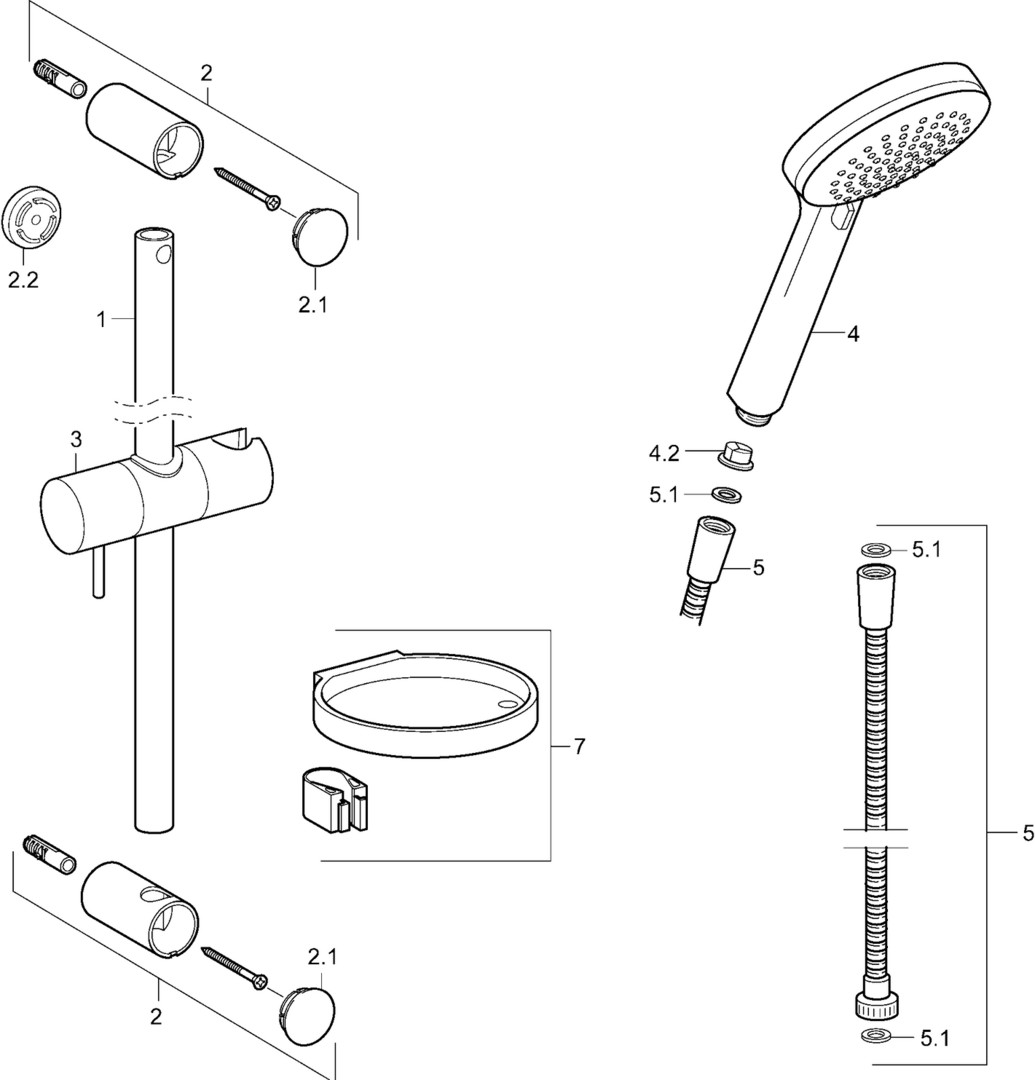 2
2.2
2.1
1
3
4
4.2
5.1
5
5.1
7
5
2.1
2
5.1