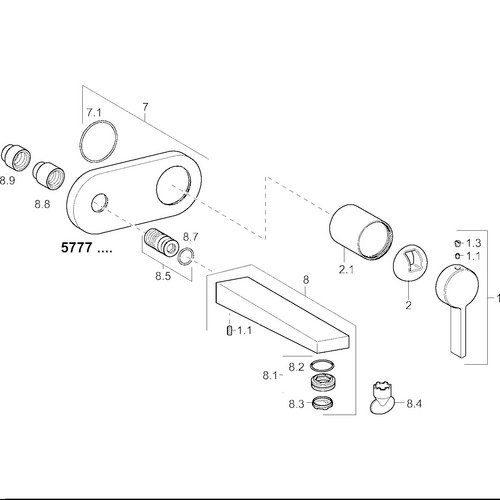 7.1
7
8.9
8.8
5777 ....
8.7
8.5
2.1
1.3
1.1
2
1
8
1.1
8.2
8.1
8.3
8.4