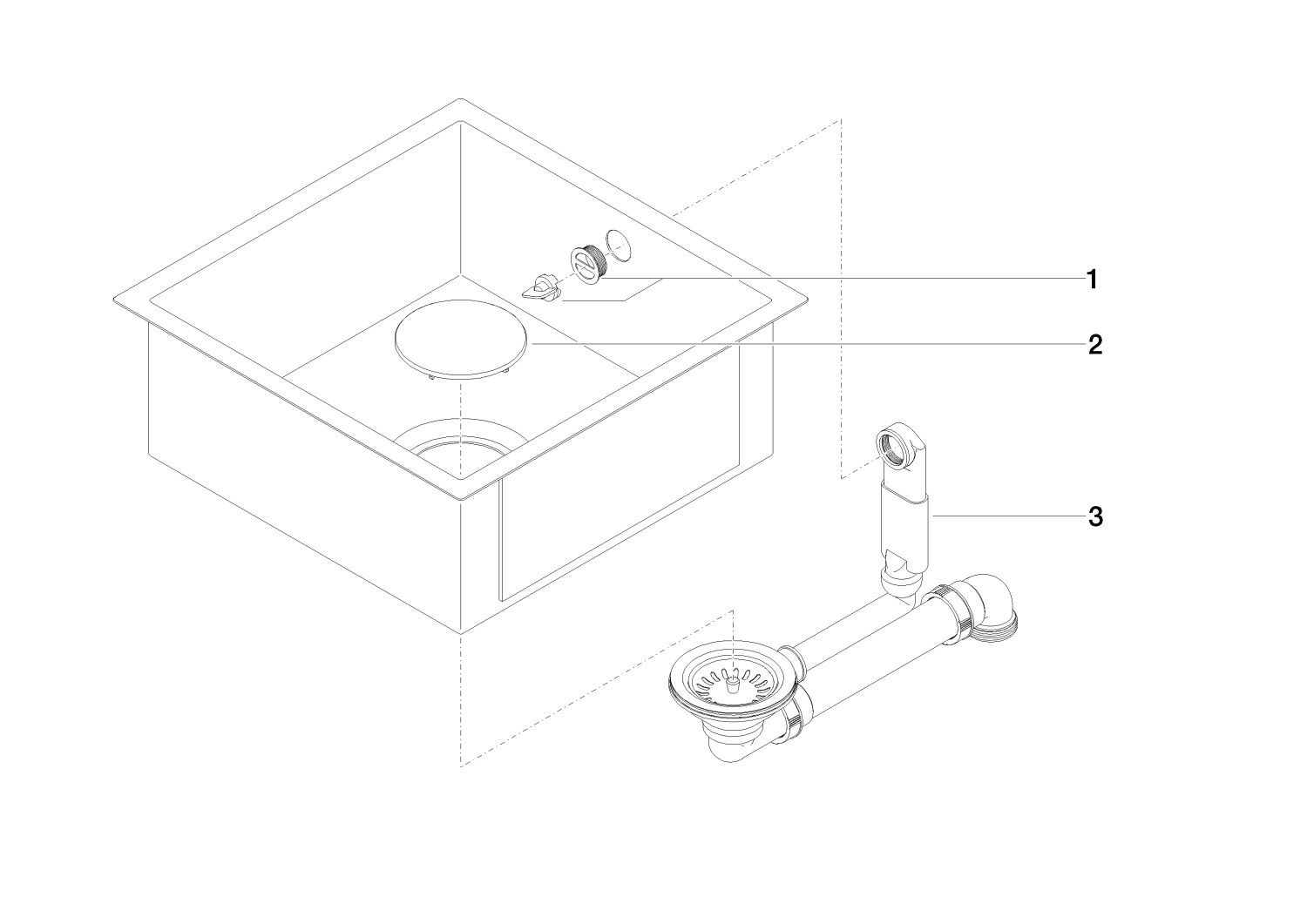 1
2
3