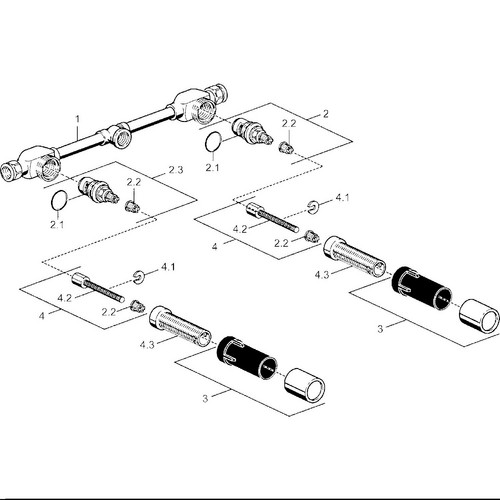 1
2
2.2
2.1
2.3
2.2
2.1
4.1
4.2
2.2
4
4.3
3
4.1
4.2
2.2
4
4.3
3