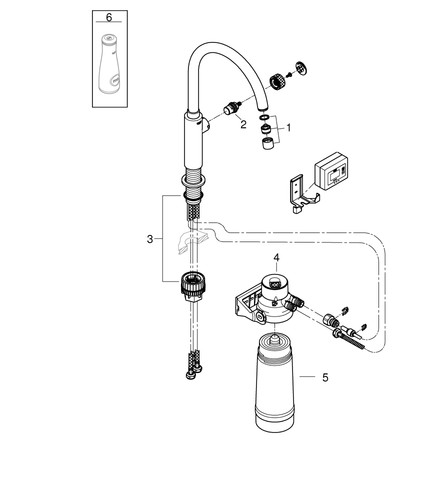 6

2

1

3

4

5