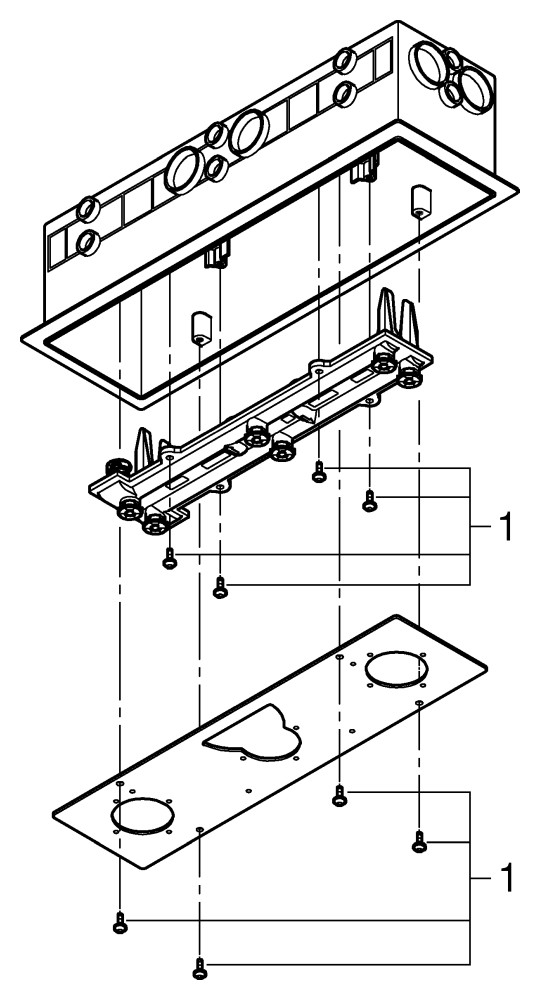 1

1