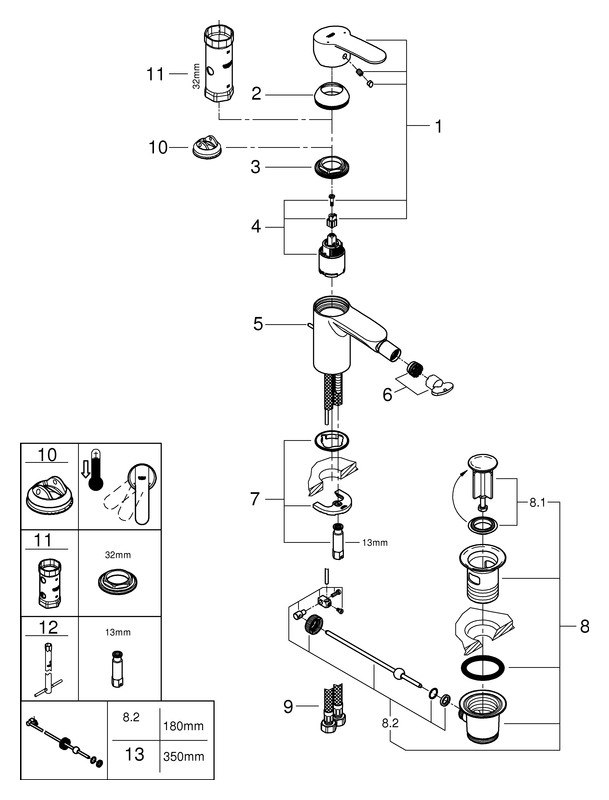 11
32mm
2
1
10
3
4
5
6
7
13mm
8.1
8
9
8.2

| 10 | |
|---|---|
| 11 | 32mm |
| 12 | 13mm |

| | 8.2 | 180mm |
|---|---|---|
| | 13 | 350mm |