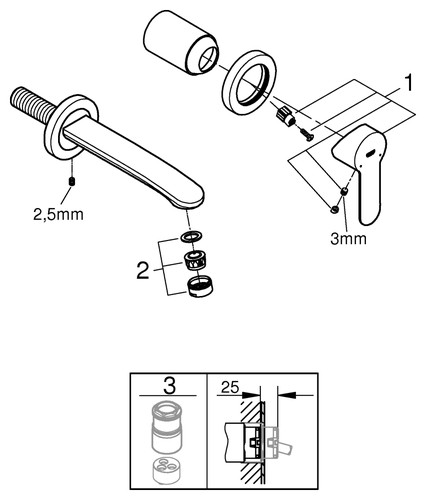 1

2,5mm

3mm

2

3

25