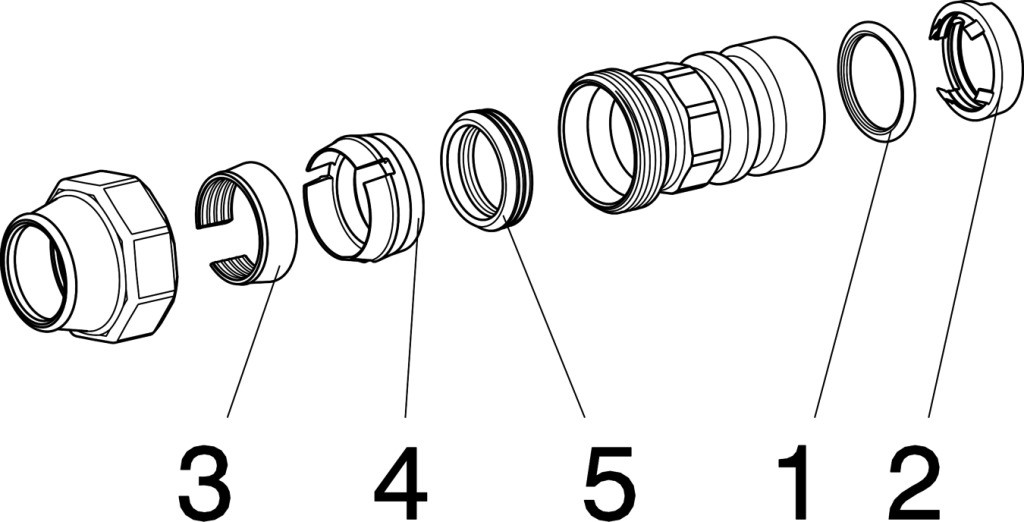 3 4 5 1 2