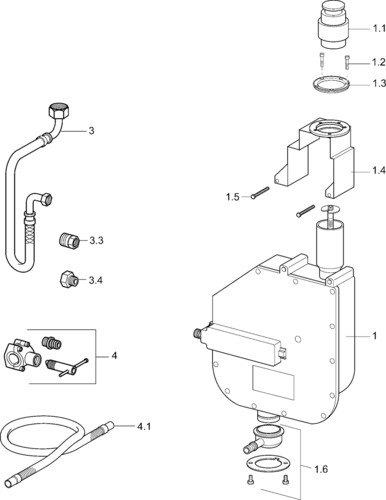 1.1
1.2
1.3
3
1.4
1.5
3.3
3.4
1
4
4.1
1.6