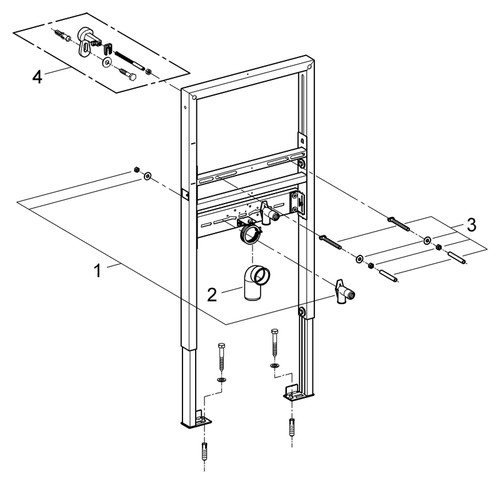 4
3
1
2