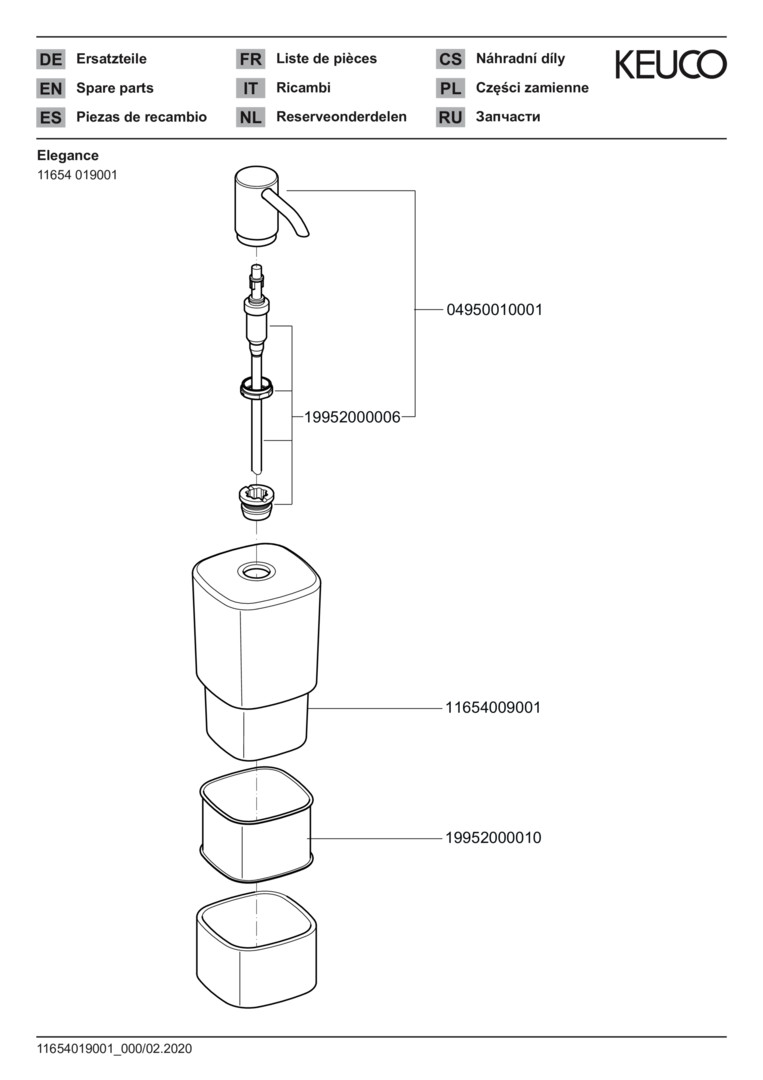 DE Ersatzteile
EN Spare parts
ES Piezas de recambio

FR Liste de pièces
IT Ricambi
NL Reserveonderdelen

CS Náhradní díly
PL Części zamienne
RU Запчасти

KEUCO

Elegance
11654 019001

04950010001

19952000006

11654009001

19952000010

11654019001_000/02.2020