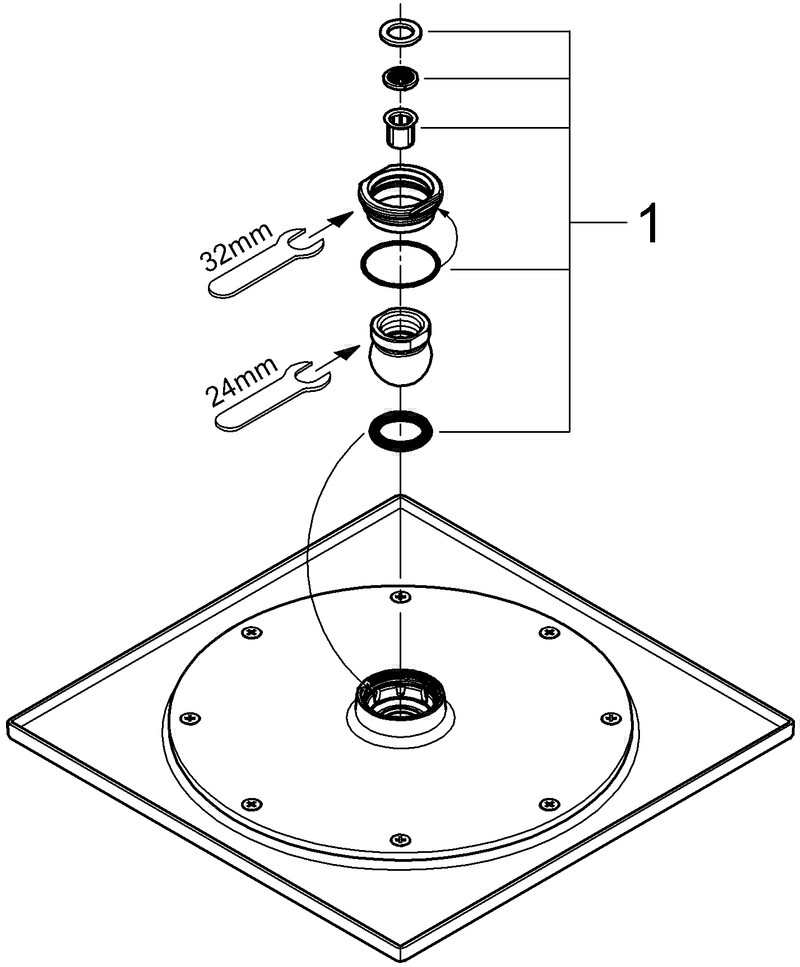 1

32mm

24mm