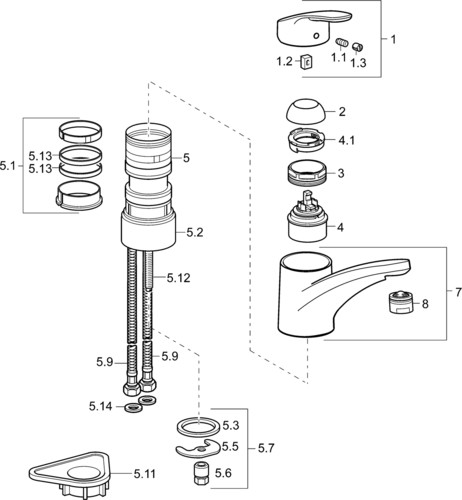 1
1.2
1.1
1.3
2
4.1
3
4
7
8
5.1
5.13
5.13
5
5.2
5.12
5.9
5.9
5.14
5.3
5.5
5.7
5.6
5.11