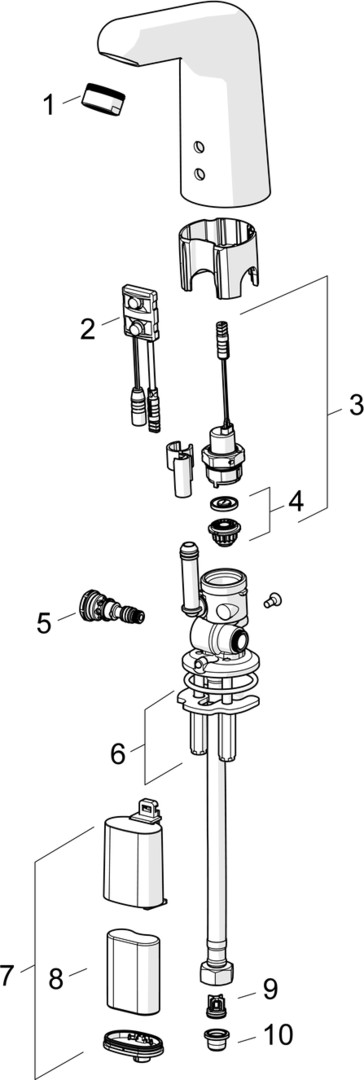 1
2
3
4
5
6
7
8
9
10