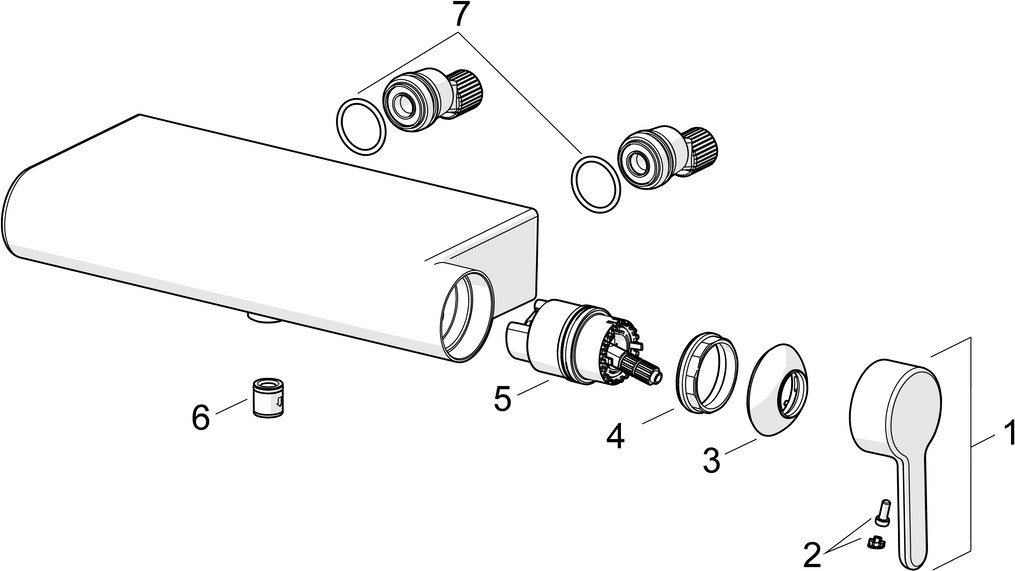 7
6
5
4
3
1
2