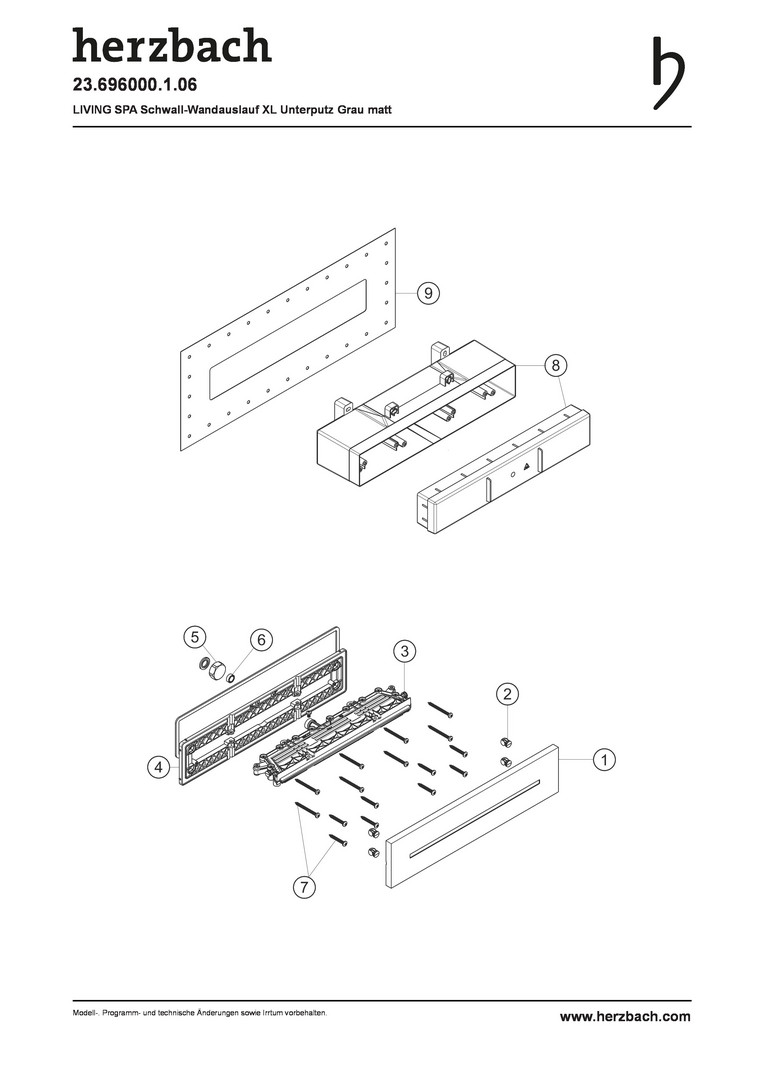 herzbach

23.696000.1.06

LIVING SPA Schwall-Wandauslauf XL Unterputz Grau matt

9

8

5

6

3

2

4

1

7

Modell-, Programm- und technische Änderungen sowie Irrtum vorbehalten.

www.herzbach.com