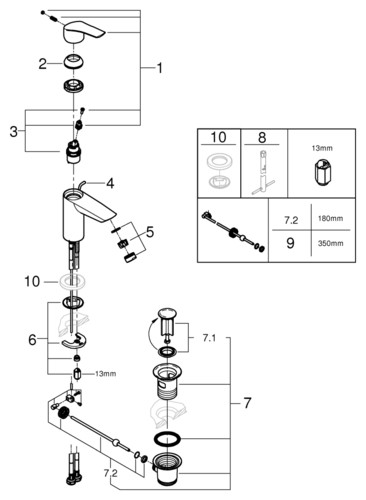 2
1
3
4
5
10
6
13mm
7.1
7
7.2

| 10 | 8 | 13mm |
|---|---|---|

| | 7.2 | 180mm |
|---|---|---|
| | 9 | 350mm |