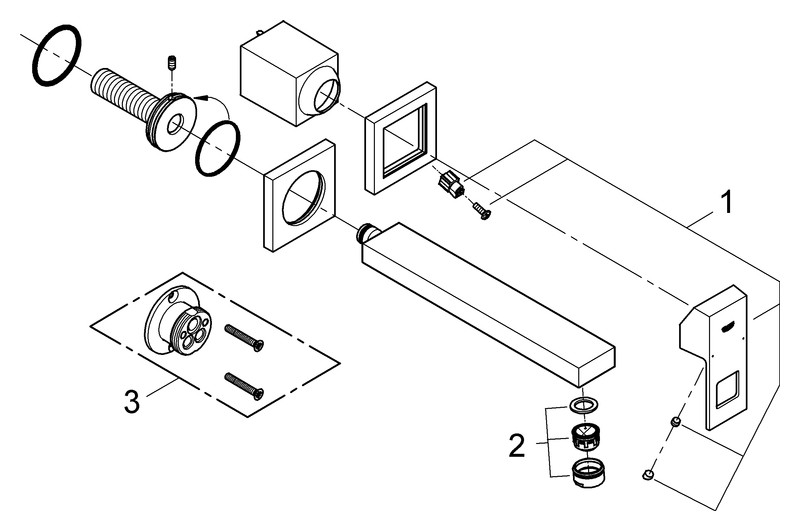 1

3

2