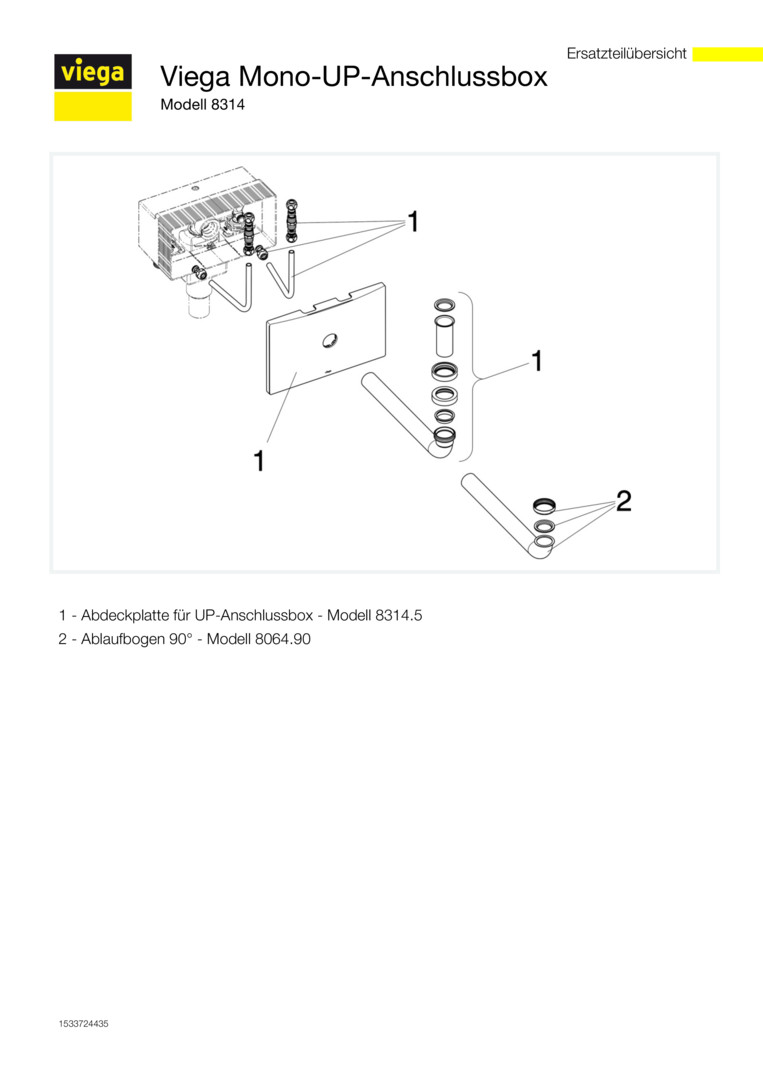 viega

Ersatzteilübersicht

Viega Mono-UP-Anschlussbox

Modell 8314

1

1

1

2

1 - Abdeckplatte für UP-Anschlussbox - Modell 8314.5

2 - Ablaufbogen 90° - Modell 8064.90

1533724435