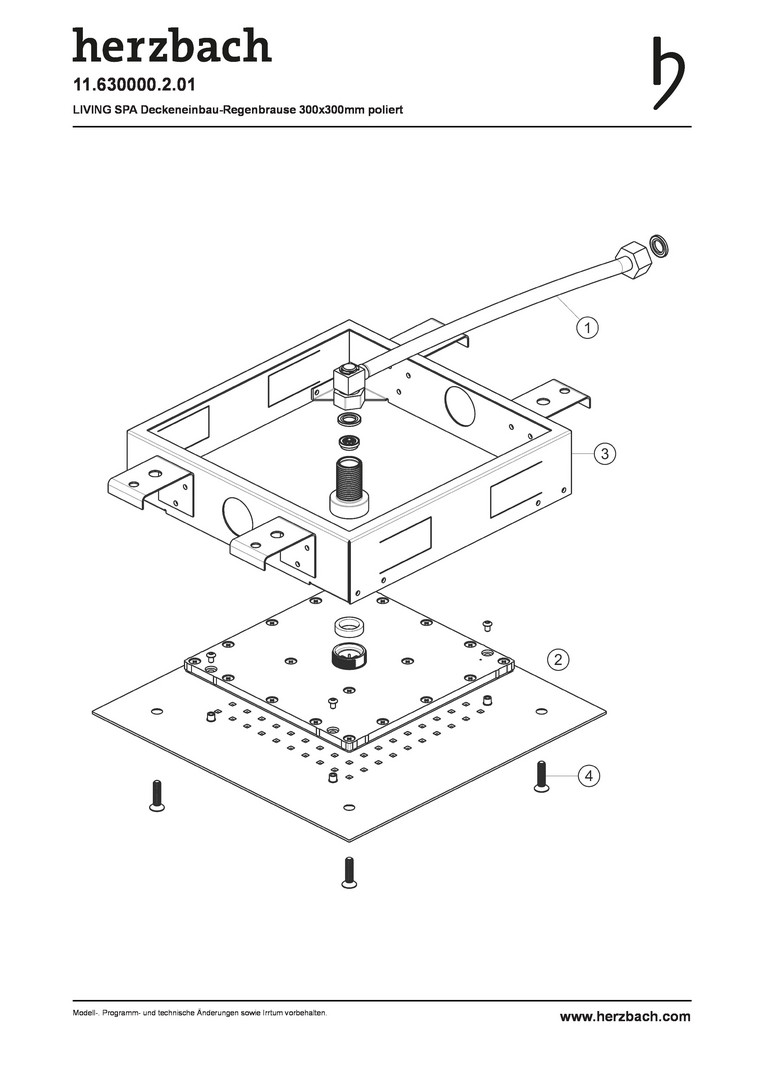 herzbach

11.630000.2.01

LIVING SPA Deckeneinbau-Regenbrause 300x300mm poliert

1

3

2

4

Modell-, Programm- und technische Änderungen sowie Irrtum vorbehalten.

www.herzbach.com