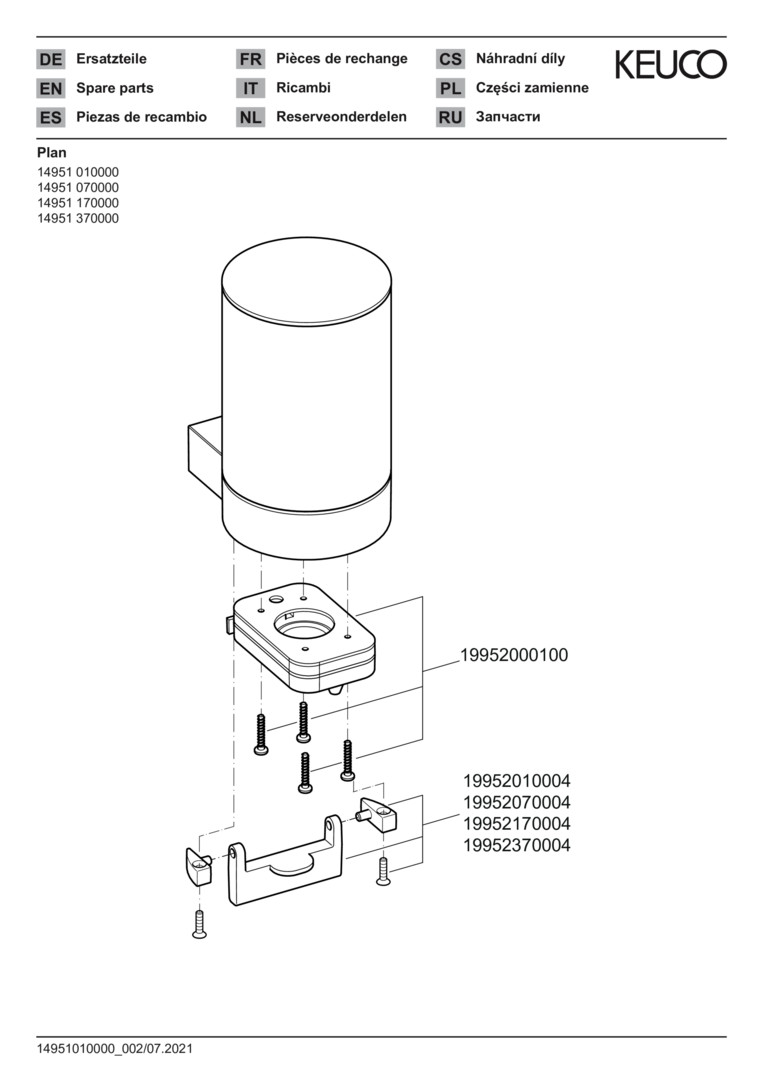 DE Ersatzteile
EN Spare parts
ES Piezas de recambio
FR Pièces de rechange
IT Ricambi
NL Reserveonderdelen
CS Náhradní díly
PL Części zamienne
RU Запчасти

KEUCO

Plan
14951 010000
14951 070000
14951 170000
14951 370000

19952000100

19952010004
19952070004
19952170004
19952370004

14951010000_002/07.2021