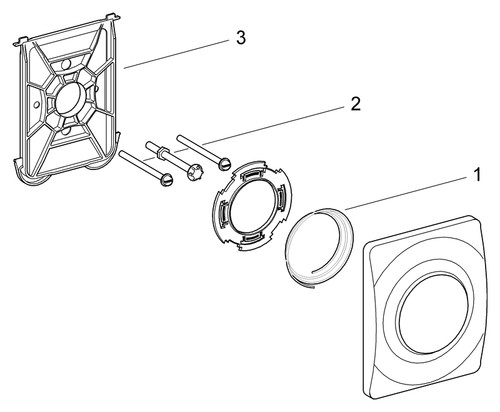 3

2

1