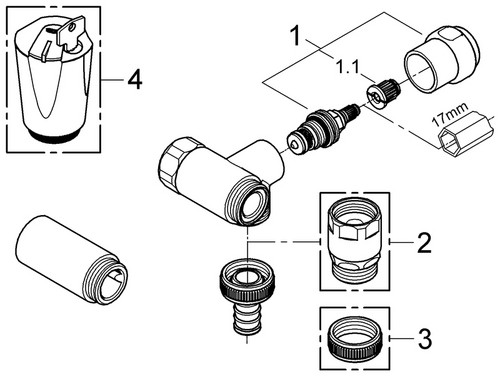 4

1

1.1

17mm

2

3