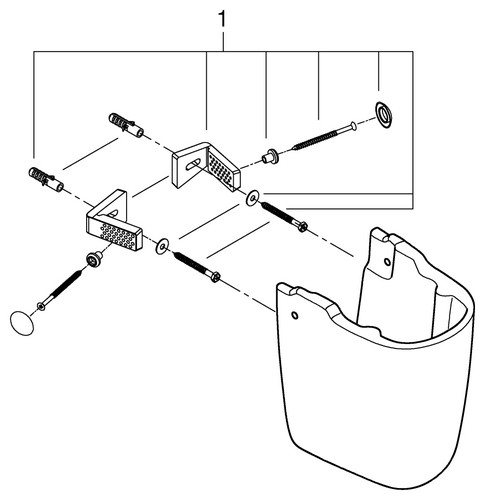 1