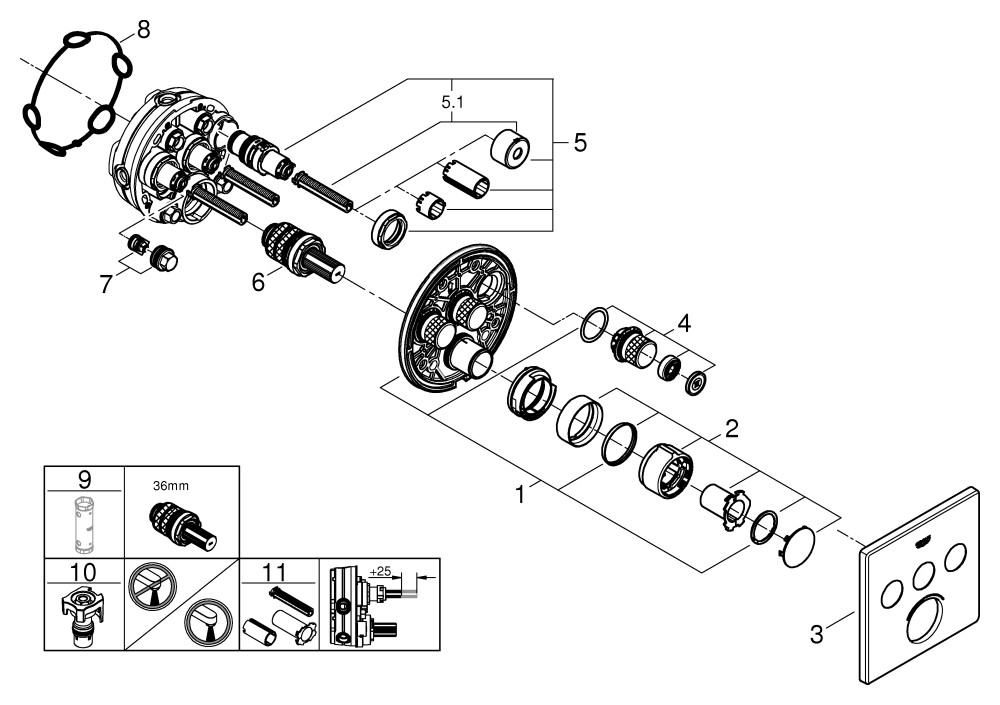 8
5.1
5
7
6
4
2
1
3
9
36mm
10
11
+25