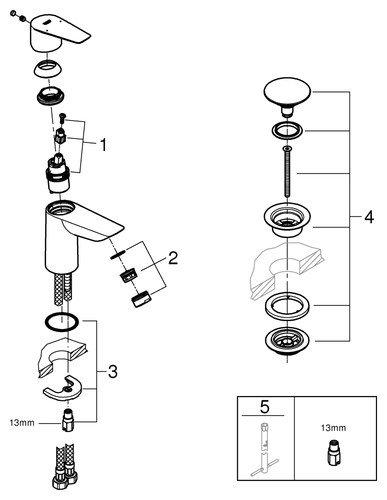 1

2

3

13mm

4

5

13mm