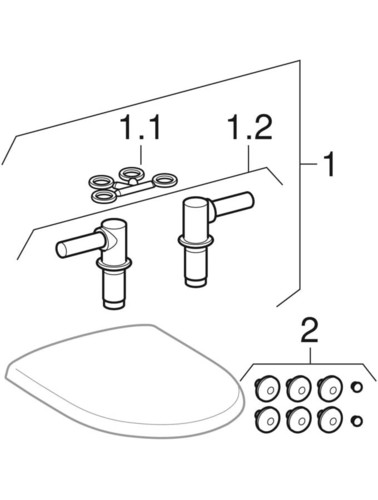 1.1
1.2
1
2