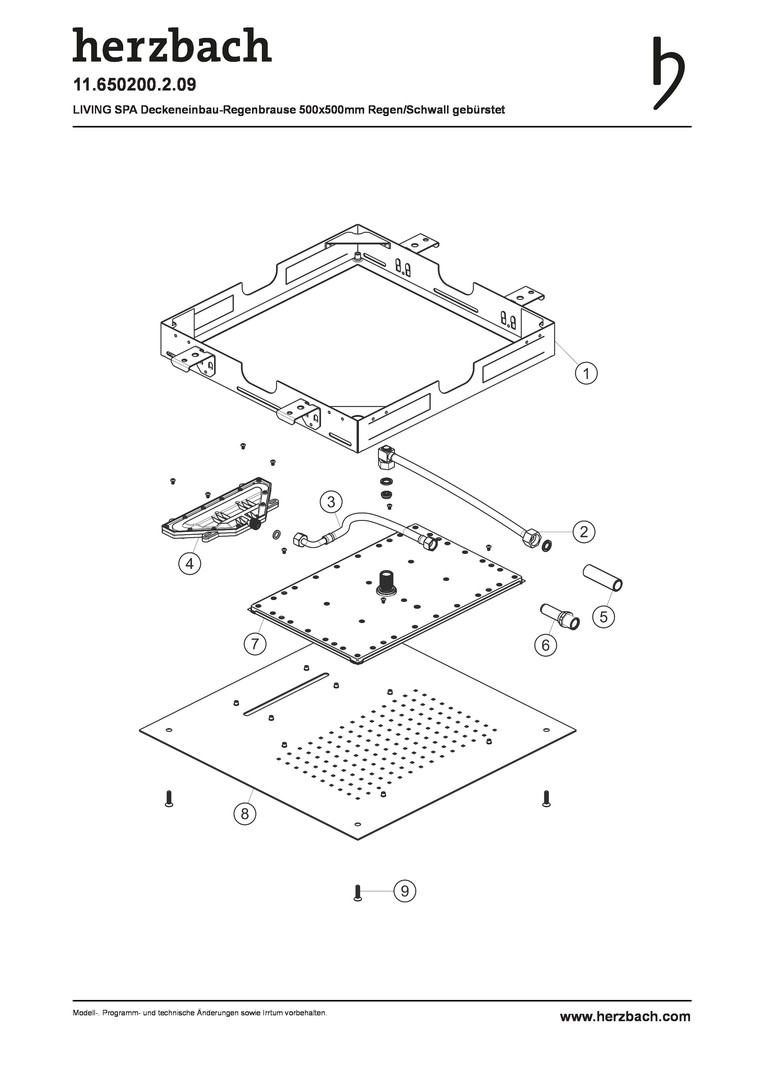 herzbach

11.650200.2.09

LIVING SPA Deckeneinbau-Regenbrause 500x500mm Regen/Schwall gebürstet

1

3

2

4

5

7

6

8

9

Modell-, Programm- und technische Änderungen sowie Irrtum vorbehalten.

www.herzbach.com