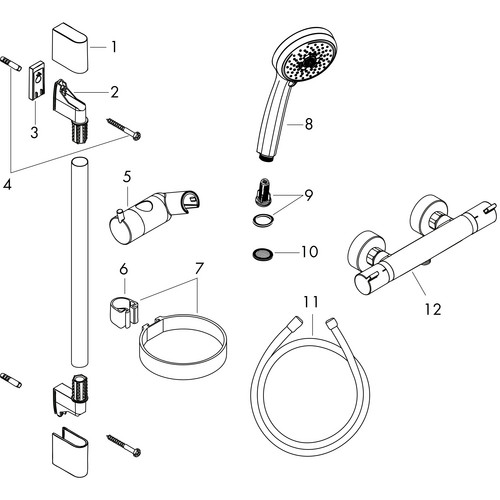 1
2
3
4
5
6
7
8
9
10
11
12