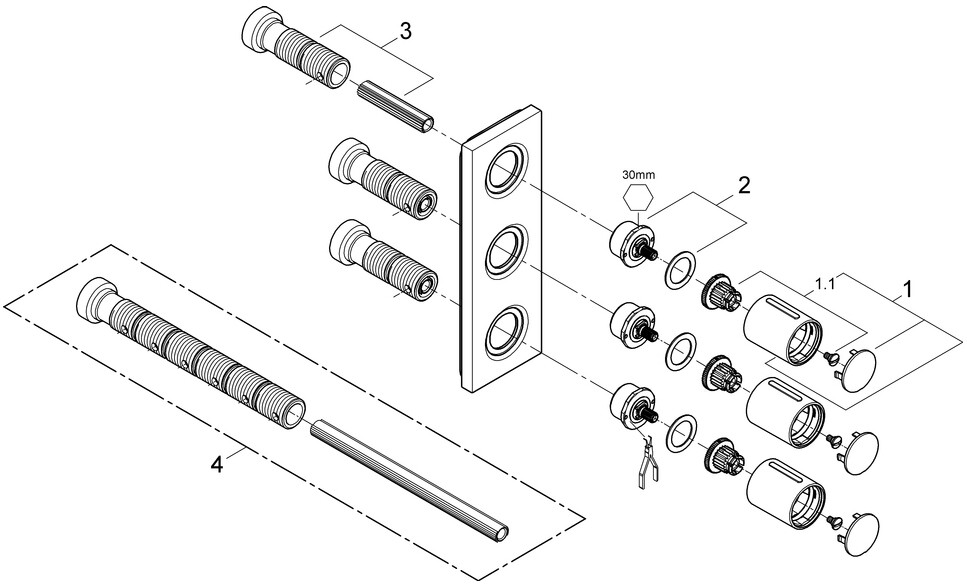 3
30mm
2
1.1
1
4