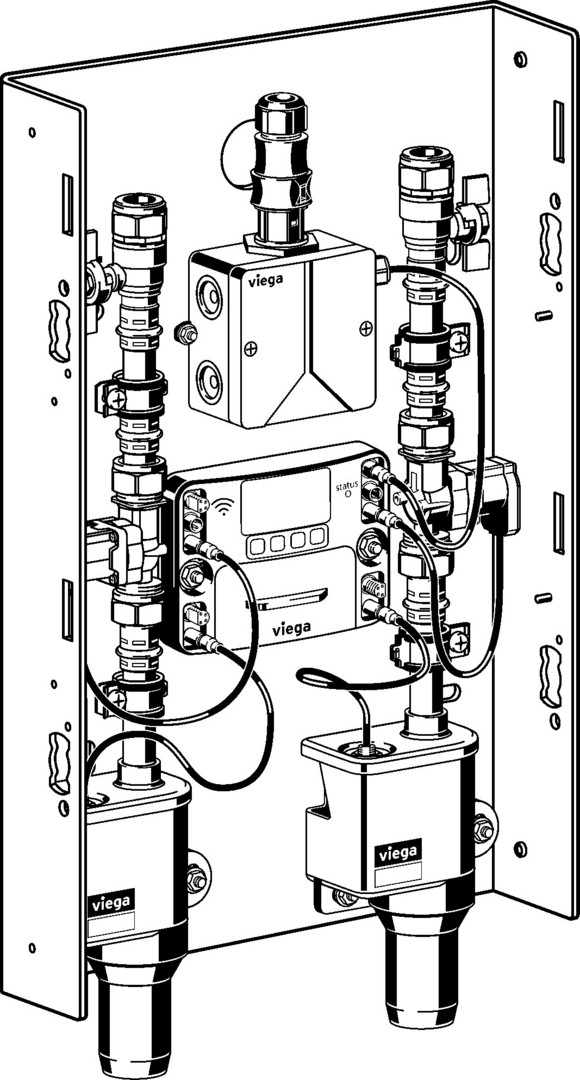 viega
status
viega
viega
viega