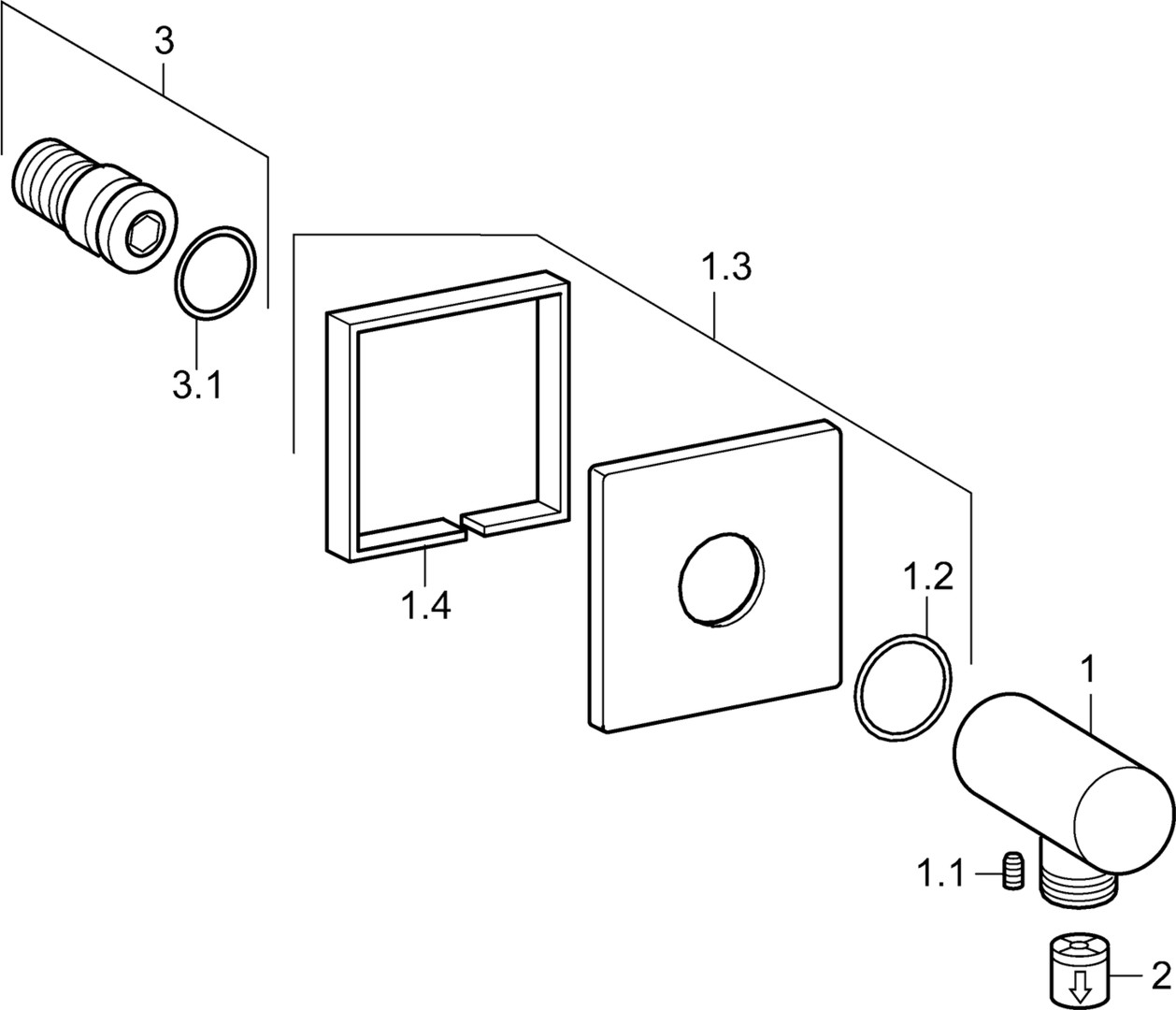 3

3.1

1.3

1.4

1.2

1

1.1

2