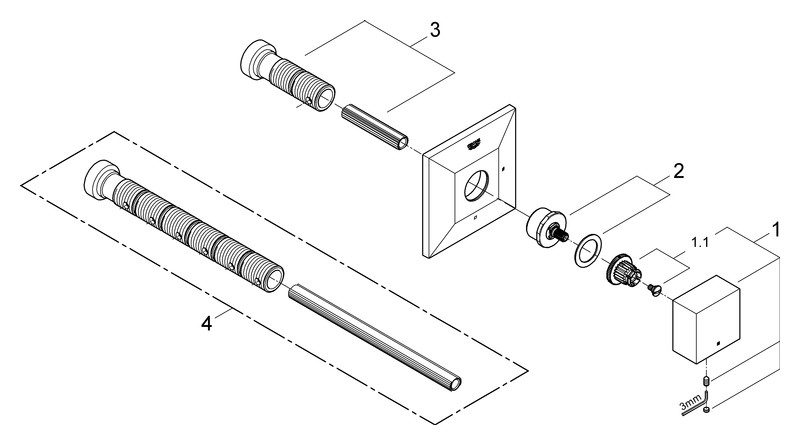 3
2
1.1
1
4
3mm