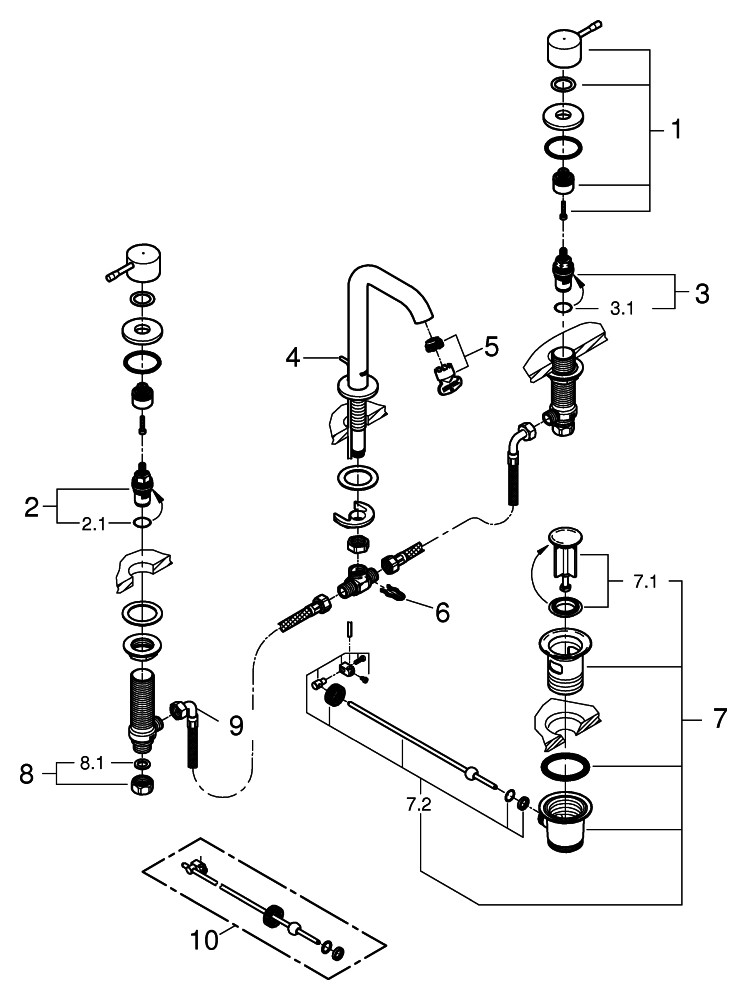 1
3
3.1
4
5
2
2.1
6
7.1
7
9
8
8.1
7.2
10