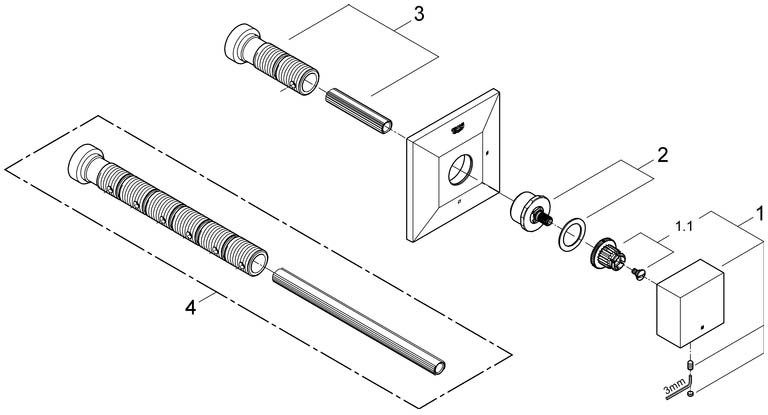 3
2
1.1
1
4
3mm