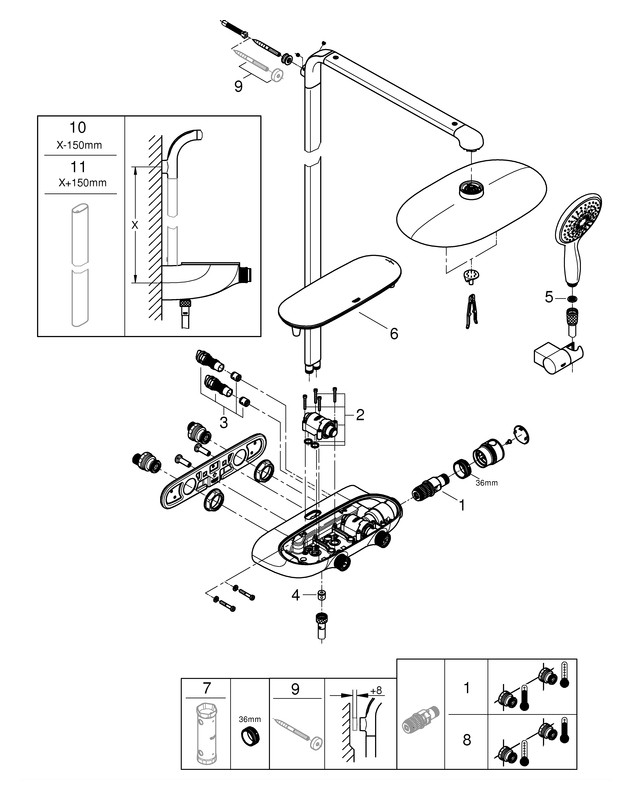 9

10
X-150mm
11
X+150mm

X

6

5

3

2

36mm

1

4

7

36mm

9

+8

1

8